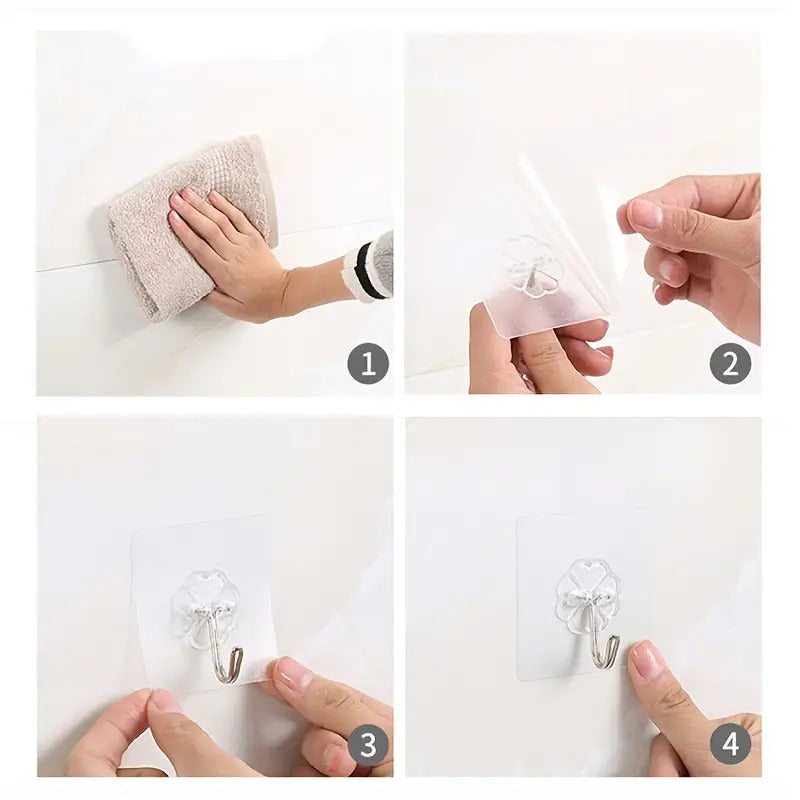 1

2

3

4